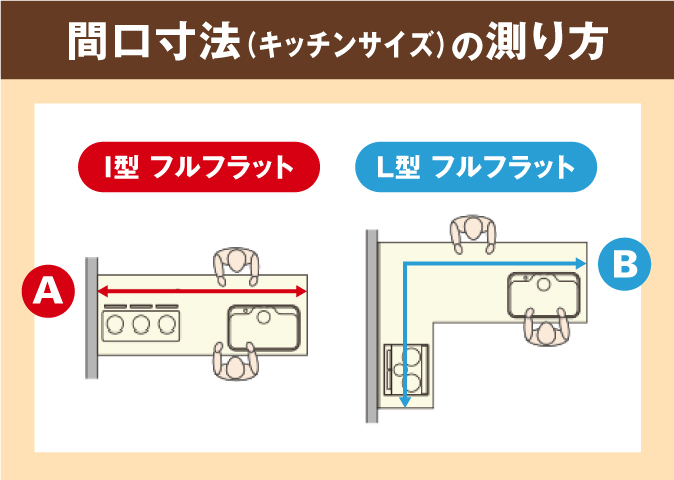 間口寸法（キッチンサイズ）の測り方

I型 フルフラット

A

L型 フルフラット

B